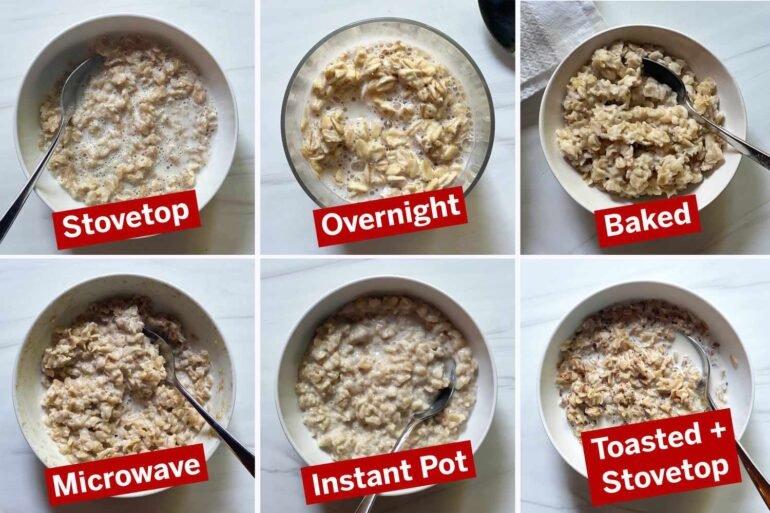 Stovetop

Overnight

Baked

Microwave

Instant Pot

Toasted + Stovetop